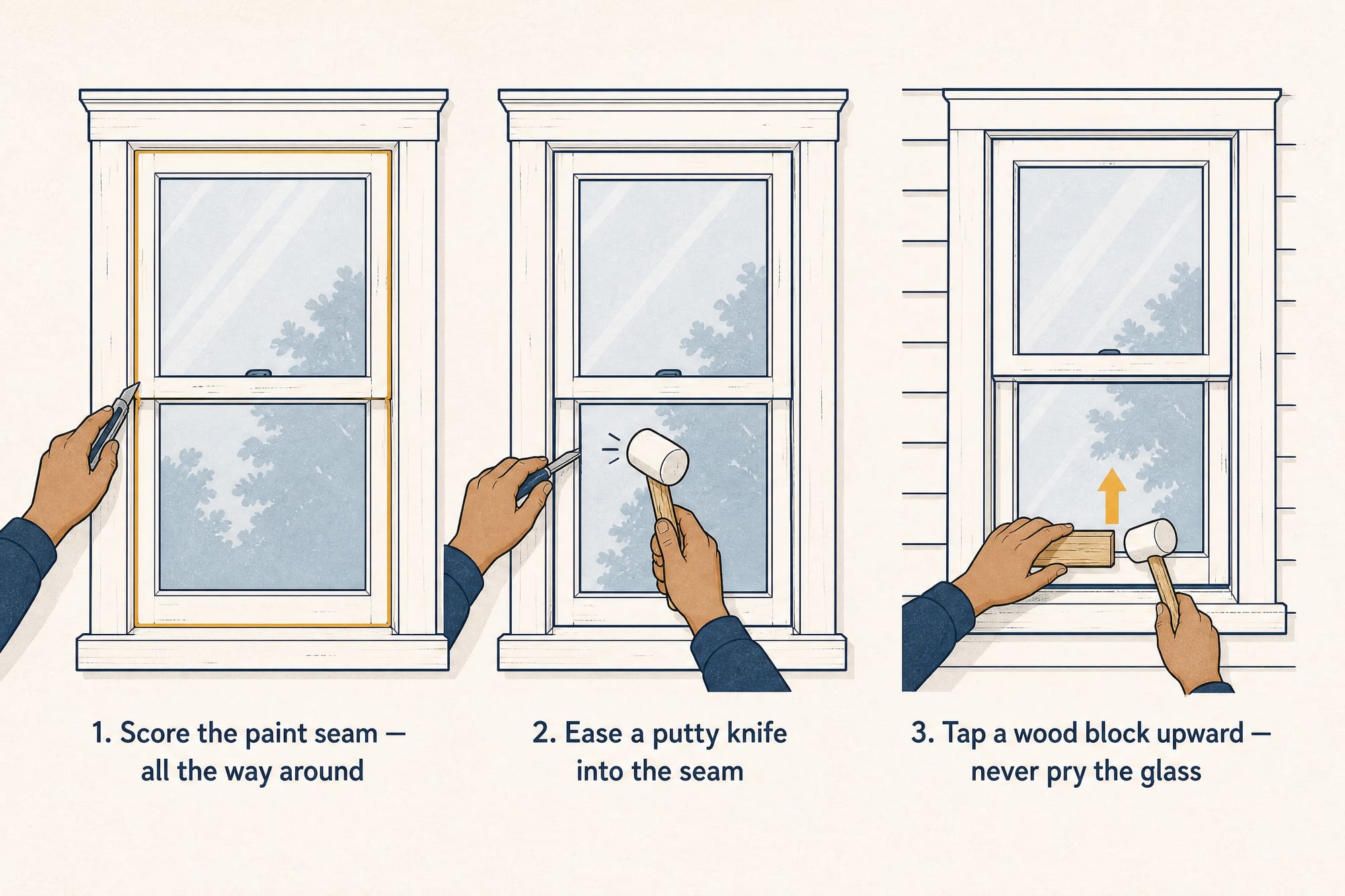 1. Score the paint seam — all the way around

2. Ease a putty knife into the seam

3. Tap a wood block upward — never pry the glass